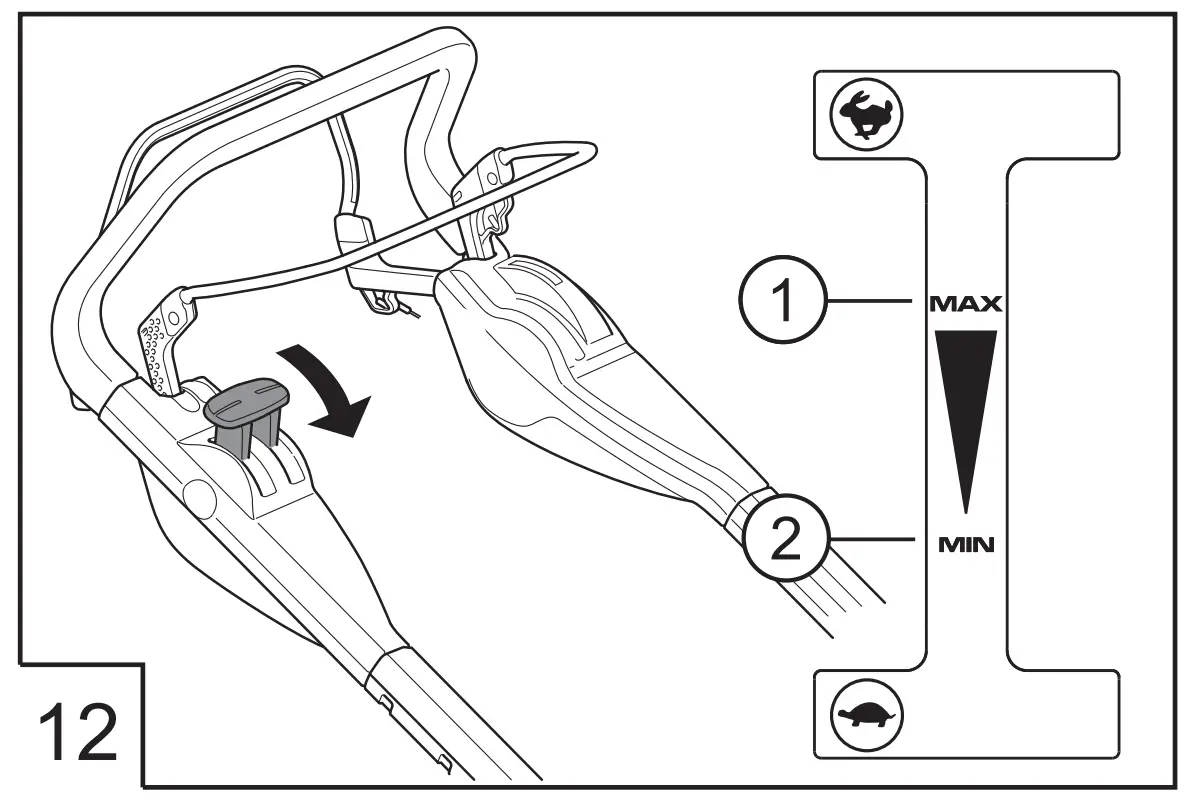 1
MAX
2
MIN
12