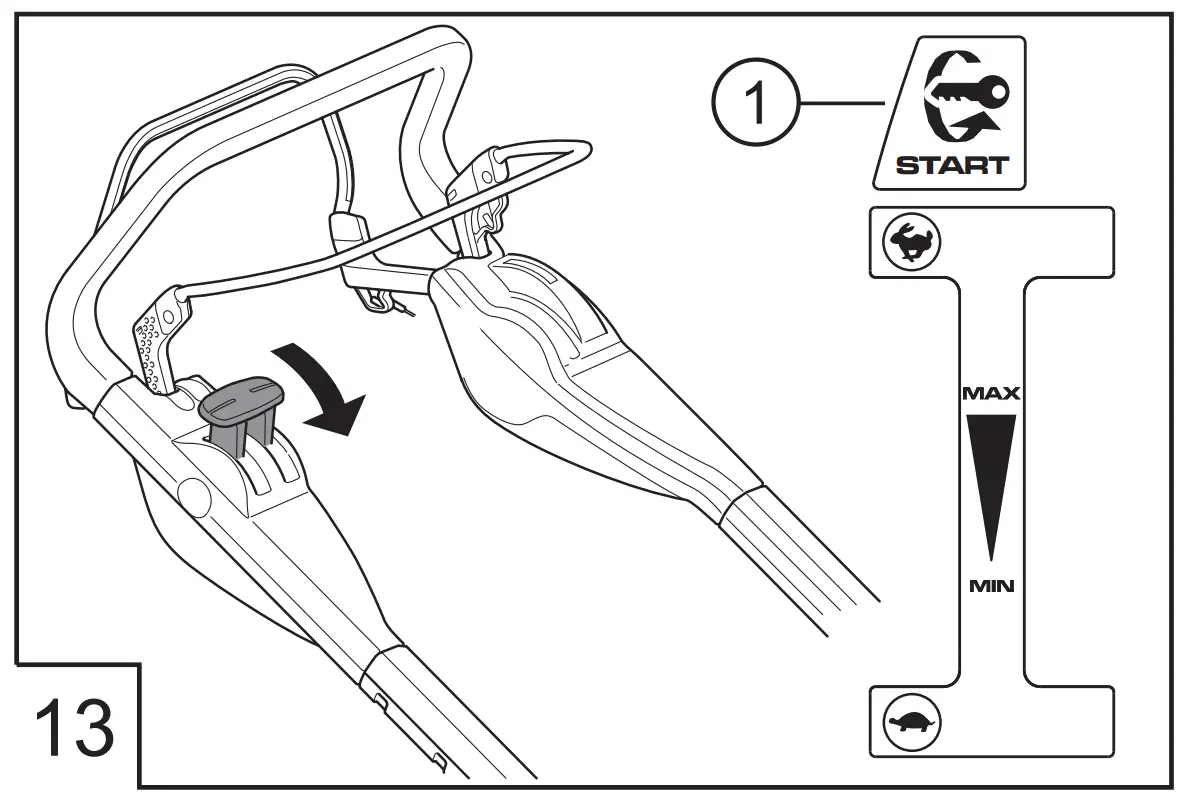 1

START

MAX

MIN

13