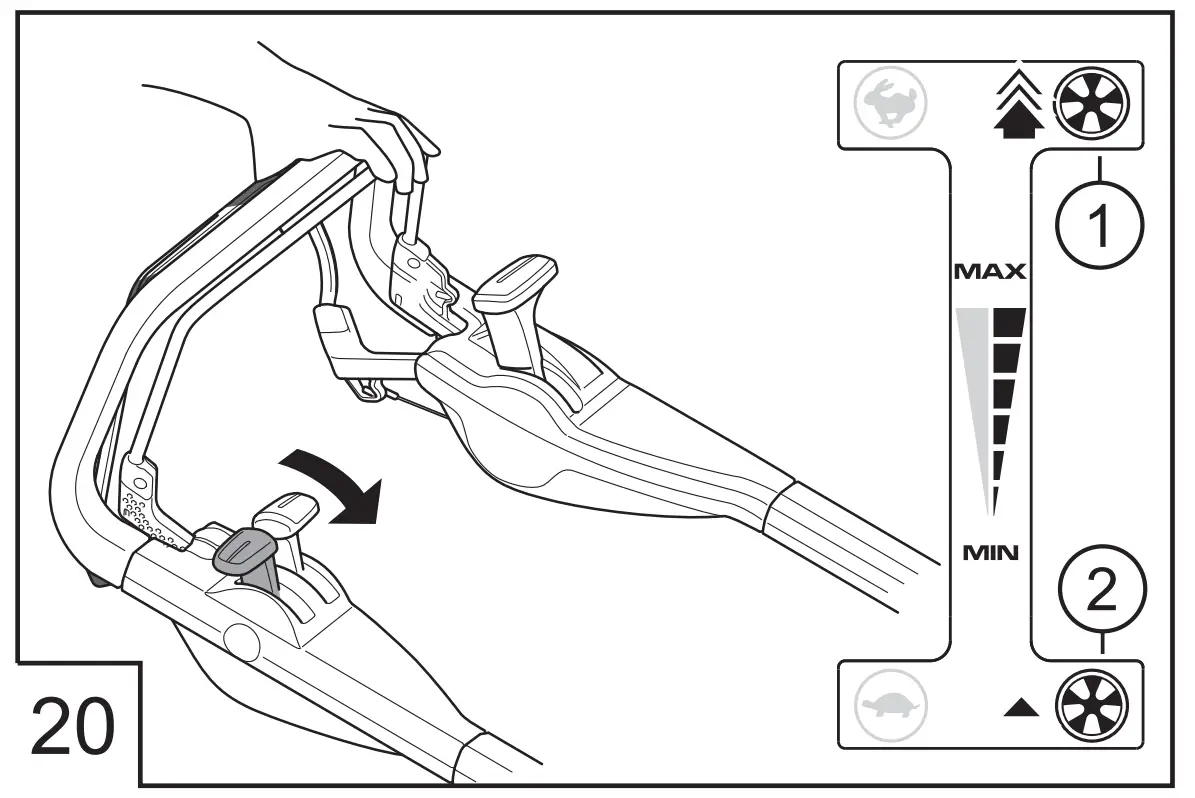 1

MAX

MIN

2

20