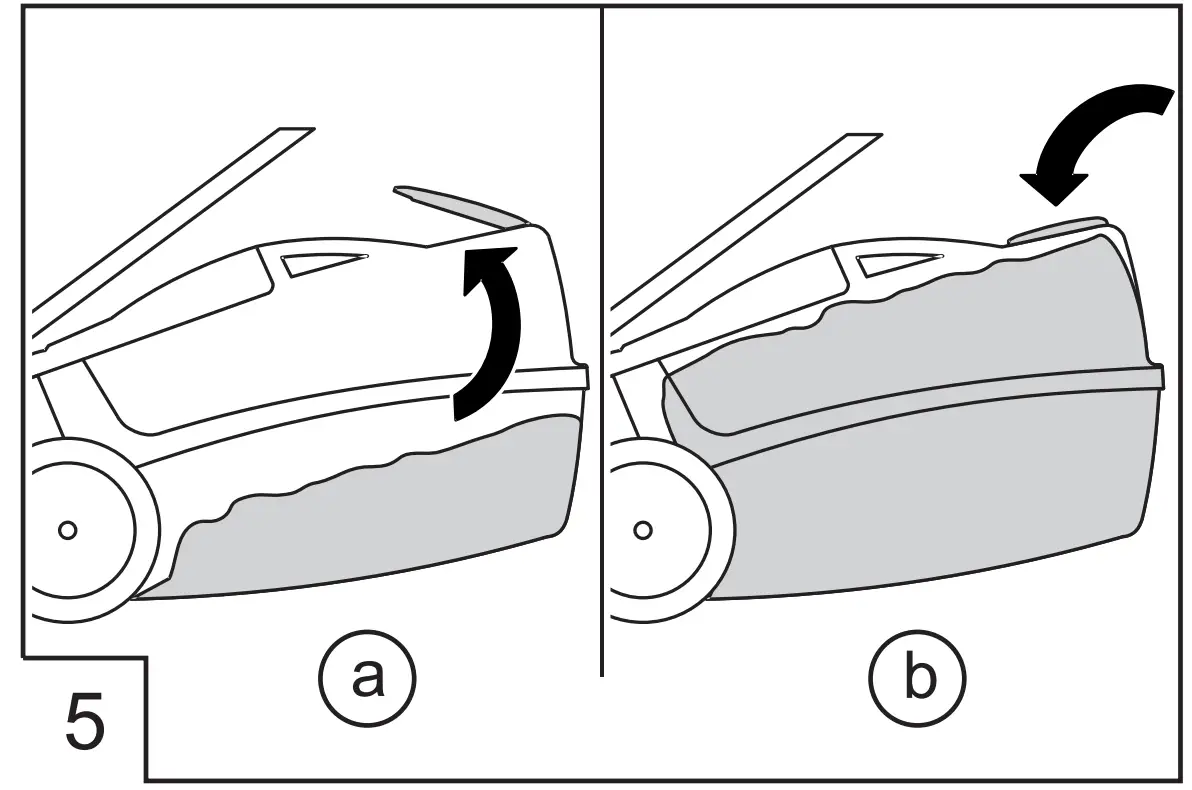 a

b

5