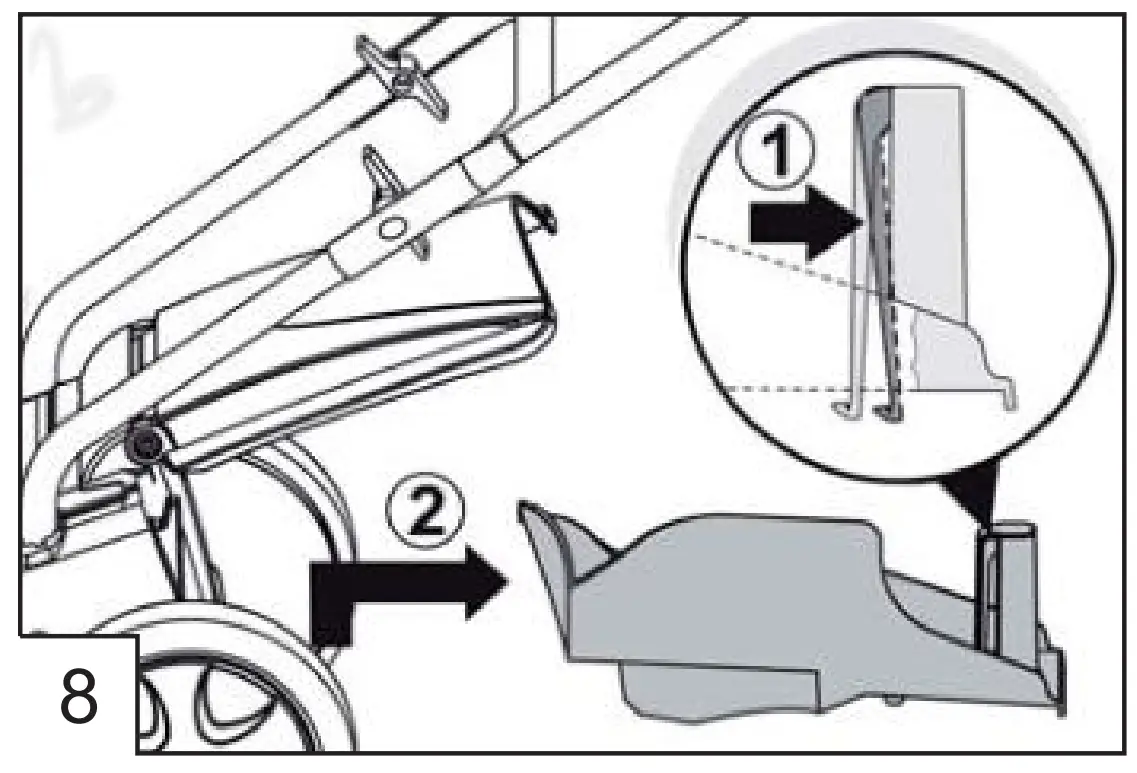 1

2

8