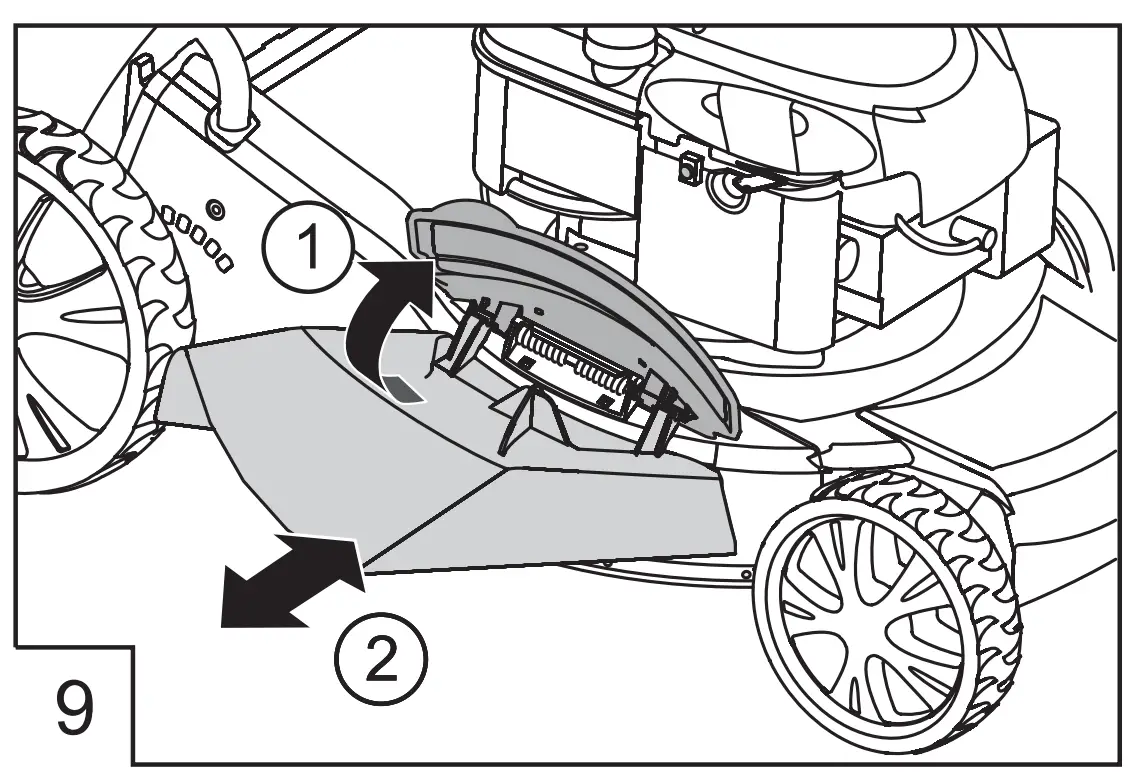 1

2

9