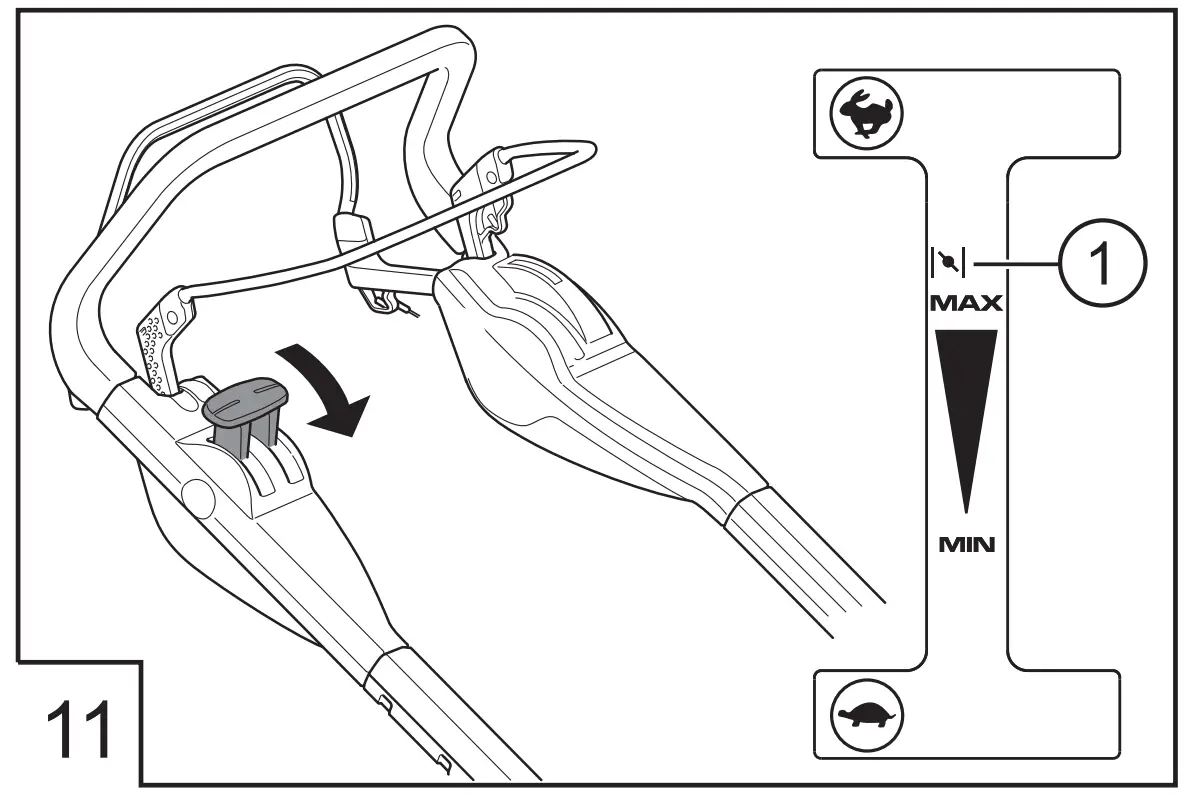 1
MAX
MIN
11