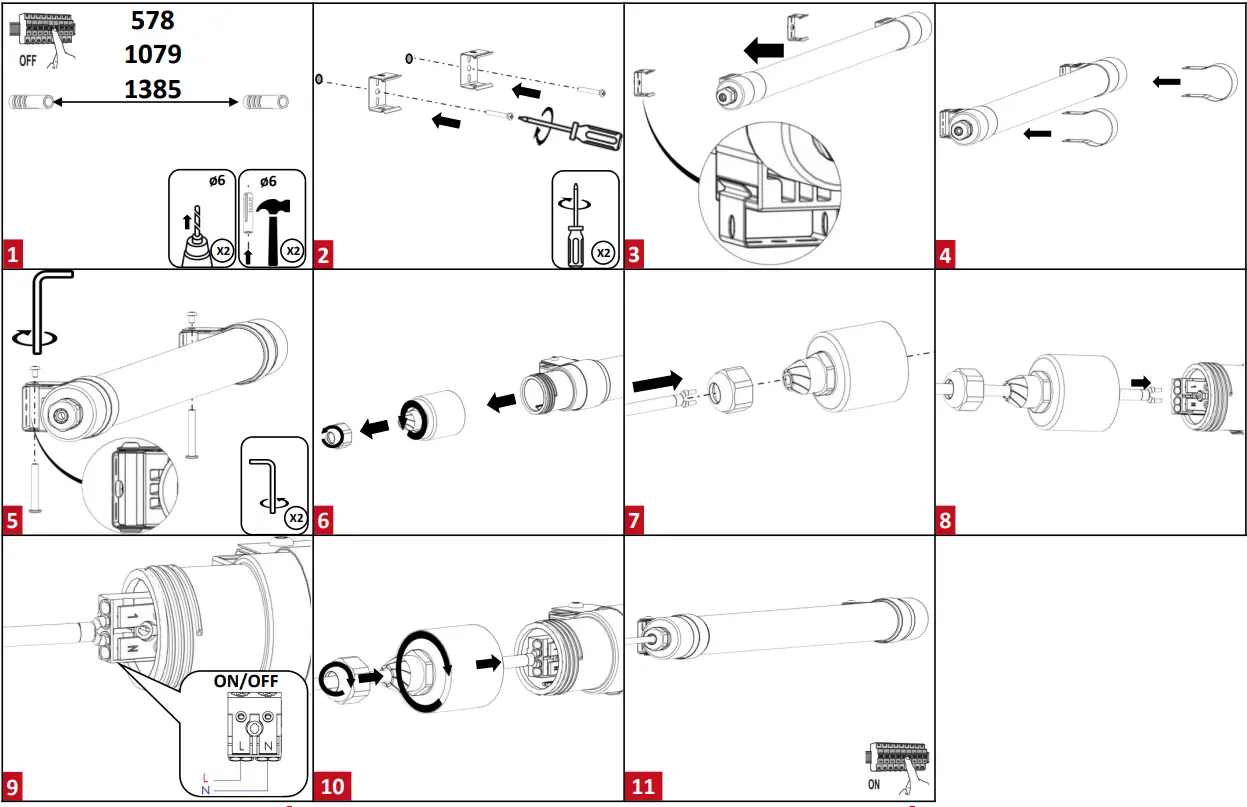 OFF
578
1079
1385
ø6
X2
ø6
X2
1
X2
2
3
4
X2
5
6
7
8
L
N
ON/OFF
L
N
L
N
9
10
ON
11