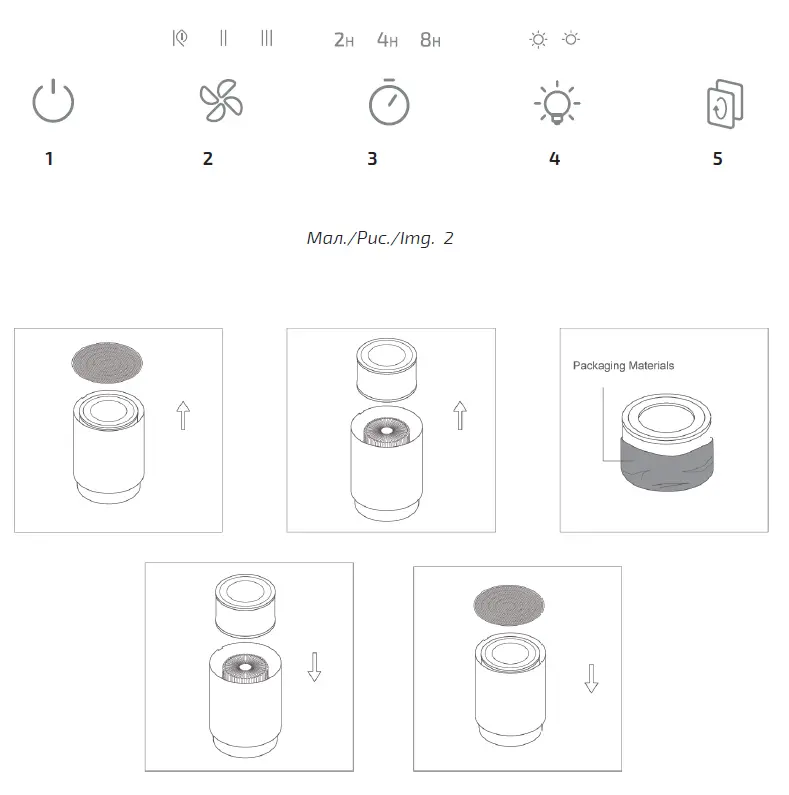 I II III 2H 4H 8H

1 2 3 4 5

Мал./Рис./Img. 2

Packaging Materials