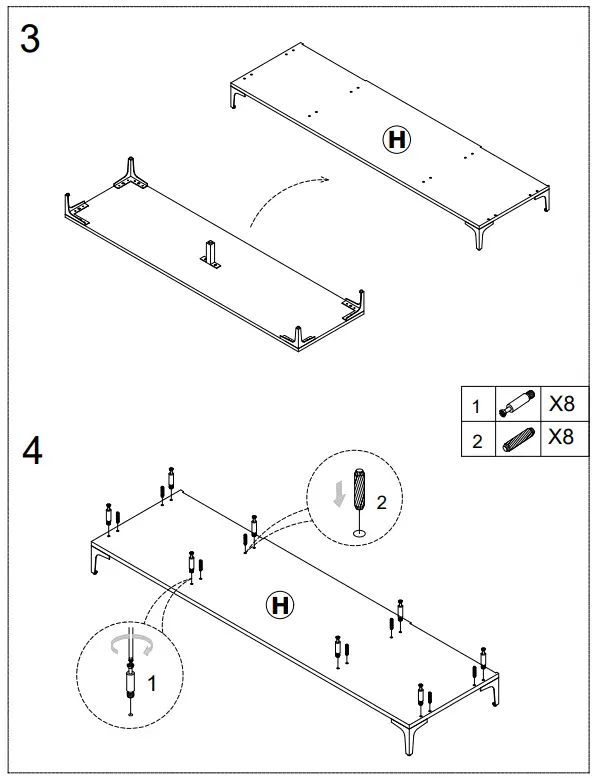 3

H

| 1 |  | X8 |
|---|---|---|
| 2 |  | X8 |

4

2

H

1