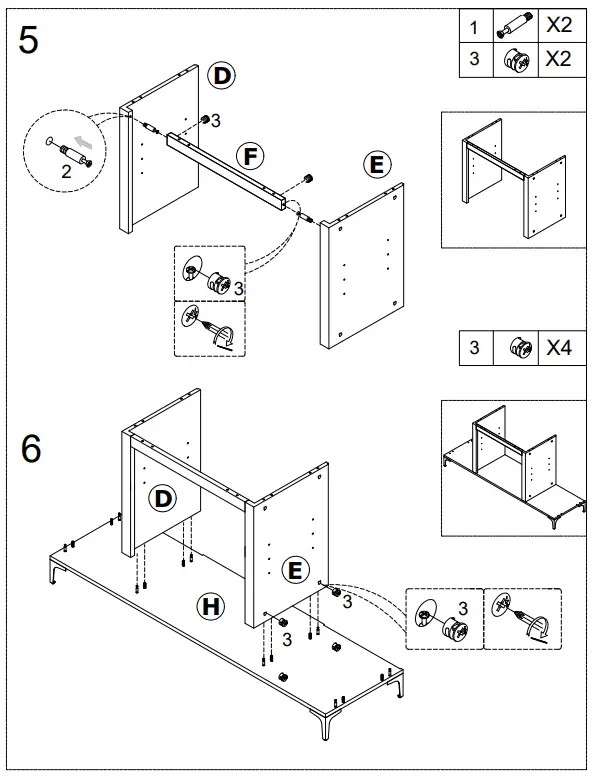 5

| 1 | | X2 |
|---|---|---|
| 3 | | X2 |

D
3
F
E
2
3

| 3 | | X4 |
|---|---|---|

6

D
E
H
3
3
3