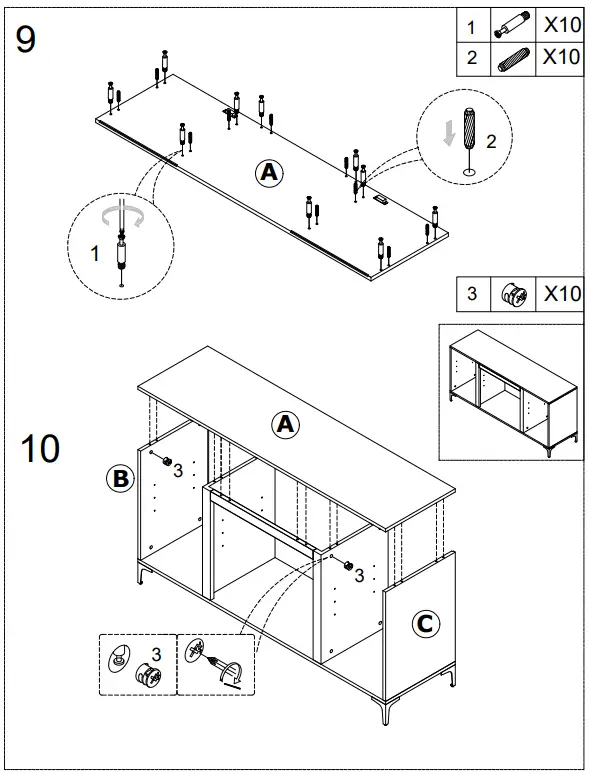 9

| 1 | | X10 |
|---|---|---|
| 2 | | X10 |

A

2

1

| 3 | | X10 |
|---|---|---|

10

A

B

3

3

C

3