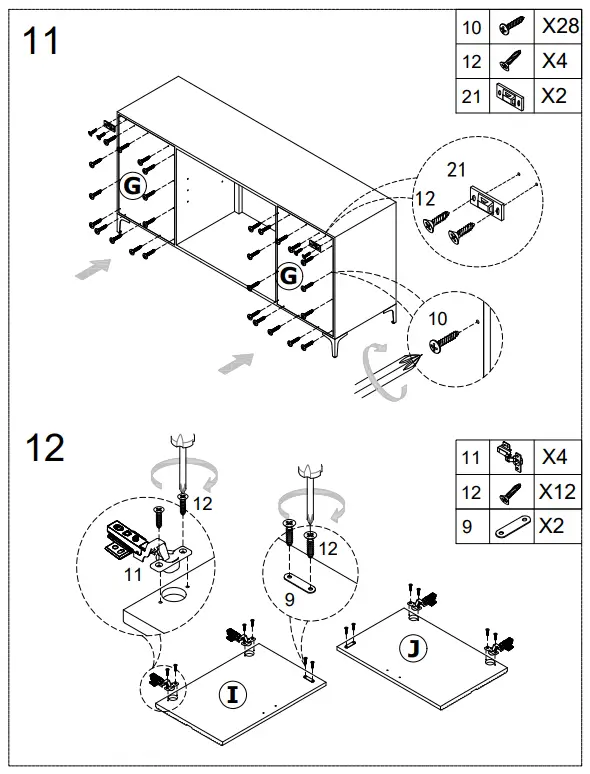 11

| 10 |  | X28 |
|---|---|---|
| 12 |  | X4 |
| 21 |  | X2 |

G

G

21

12

10

12

| 11 |  | X4 |
|---|---|---|
| 12 |  | X12 |
| 9 |  | X2 |

12

11

12

9

I

J