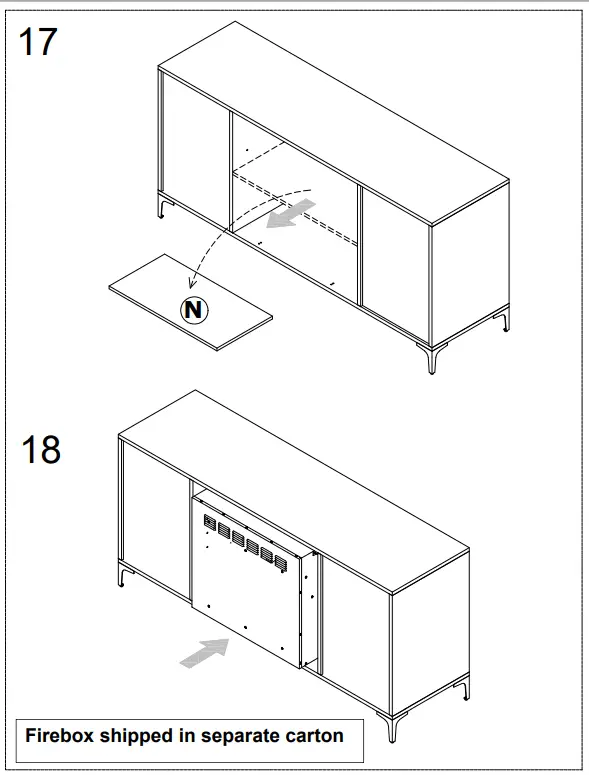 17

N

18

Firebox shipped in separate carton