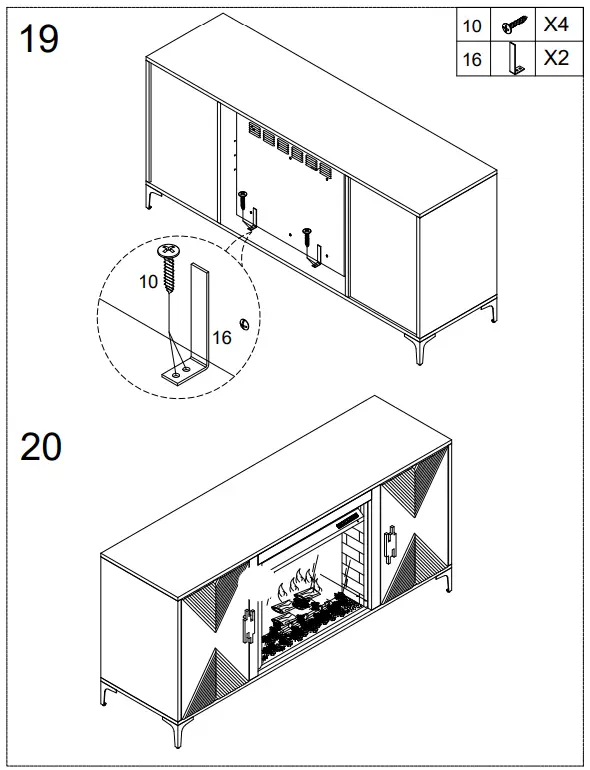 19

| 10 | | X4 |
|---|---|---|
| 16 | | X2 |

10

16

20