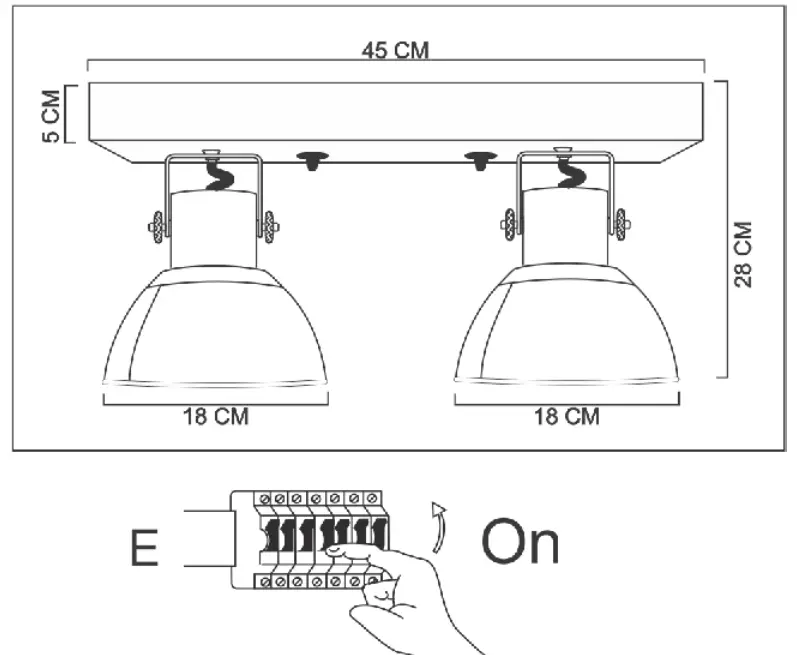 45 CM

5 CM

28 CM

18 CM

18 CM

E

On