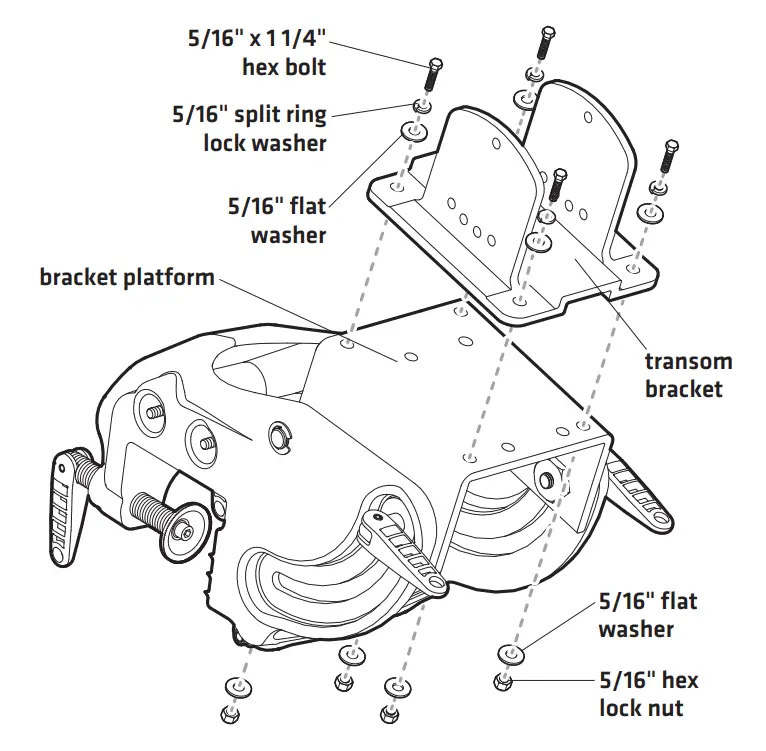 5/16" x 1 1/4" hex bolt

5/16" split ring lock washer

5/16" flat washer

bracket platform

transom bracket

5/16" flat washer

5/16" hex lock nut