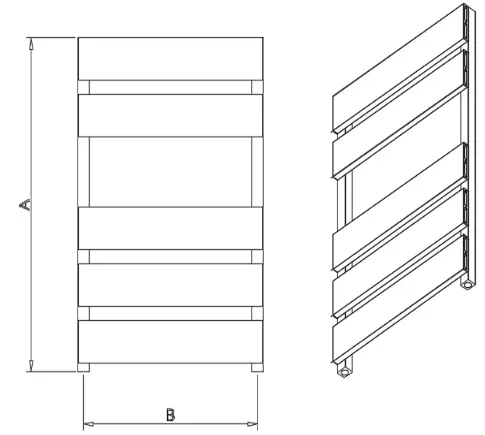 A

B