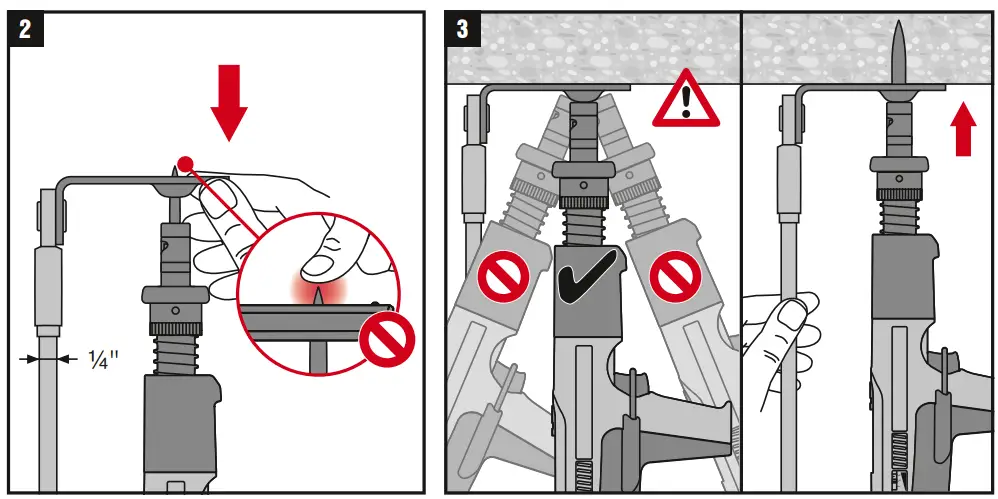 2

¼"

3