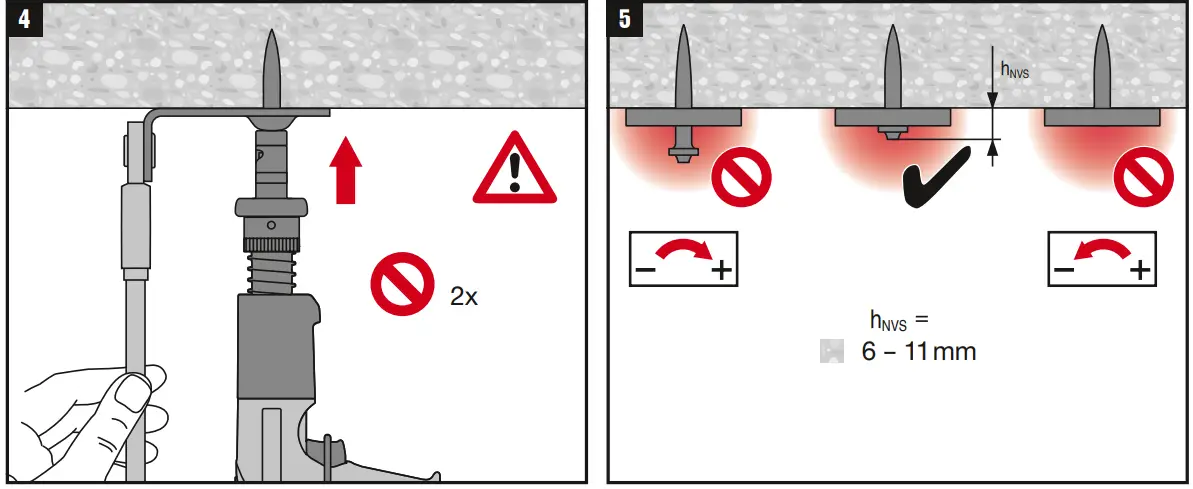 4

2x

5

$h_{NVS}$

− +

− +

$h_{NVS}$ =
6 – 11 mm