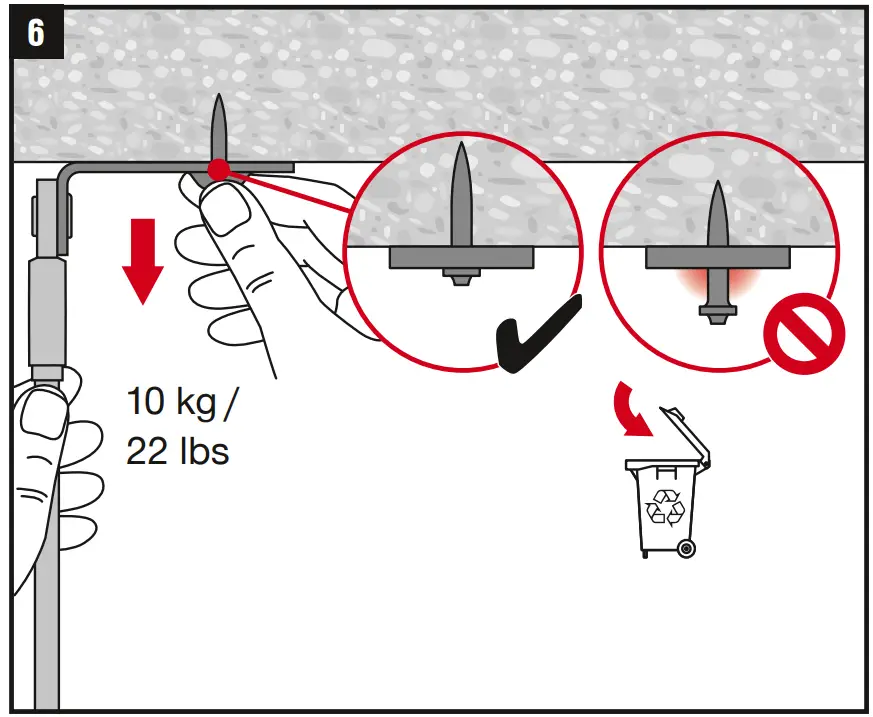 6

10 kg /
22 lbs