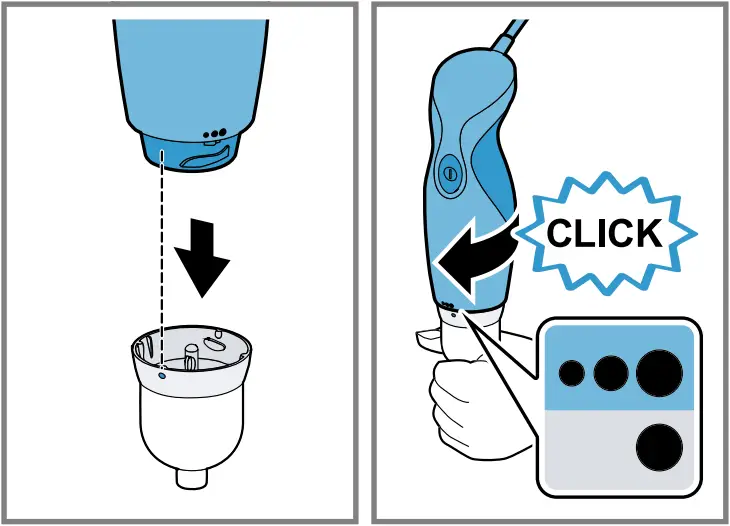 CLICK