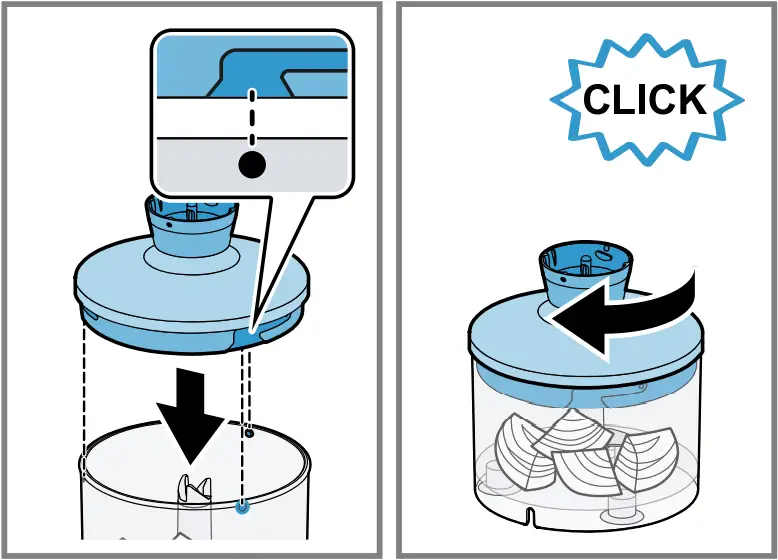 CLICK