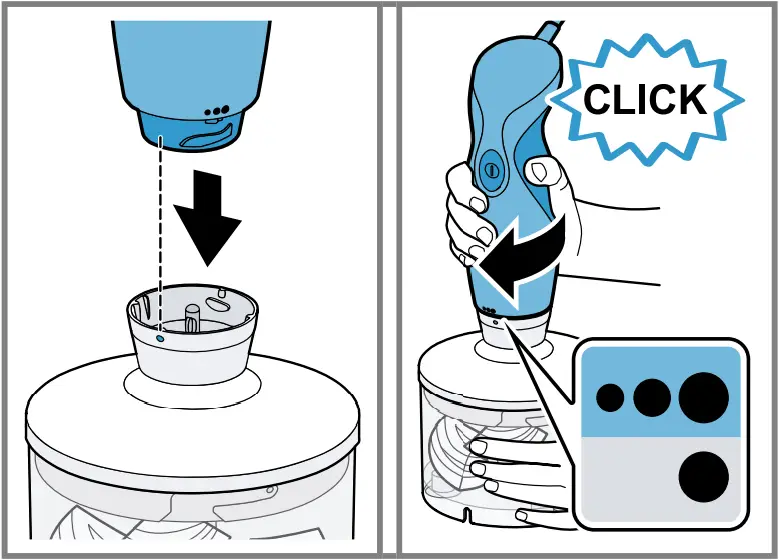 CLICK