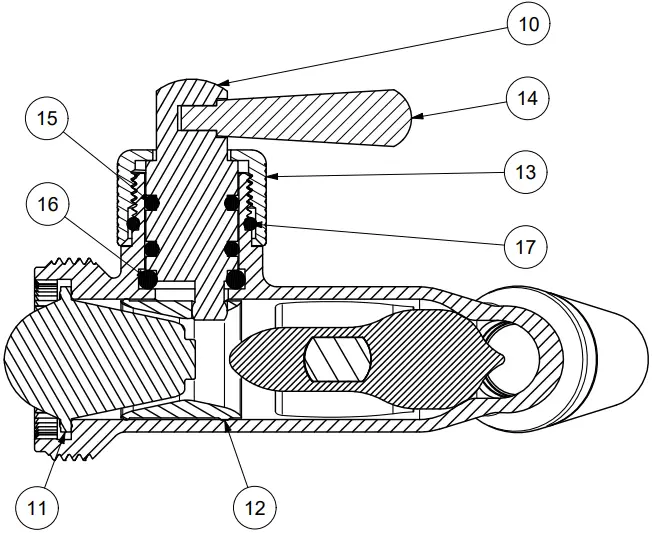 10
14
15
13
16
17
11
12