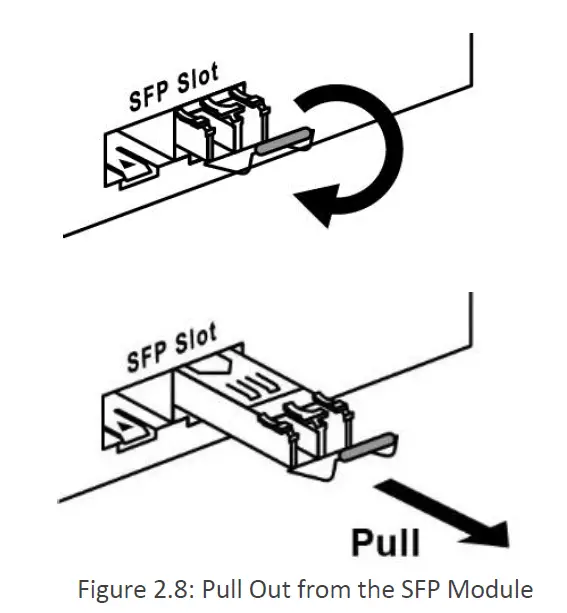 SFP Slot

SFP Slot

Pull

Figure 2.8: Pull Out from the SFP Module