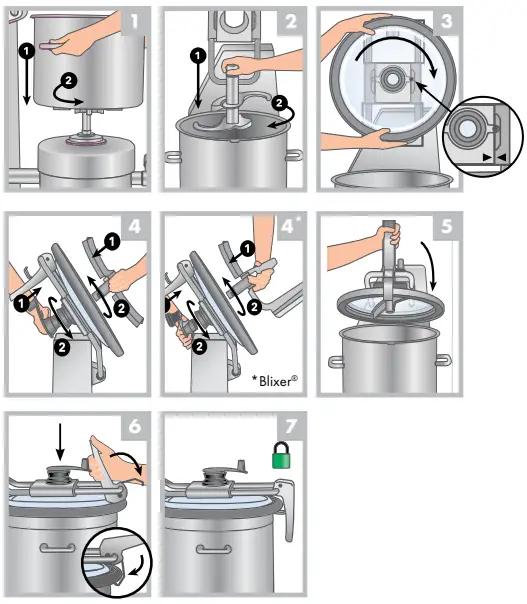 1
1
2
2
1
2
3
4
1
1
2
2
4*
1
2
2
*Blixer®
5
6
7