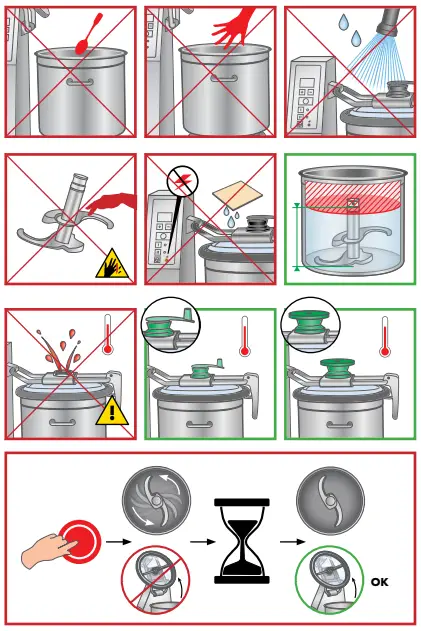 OK