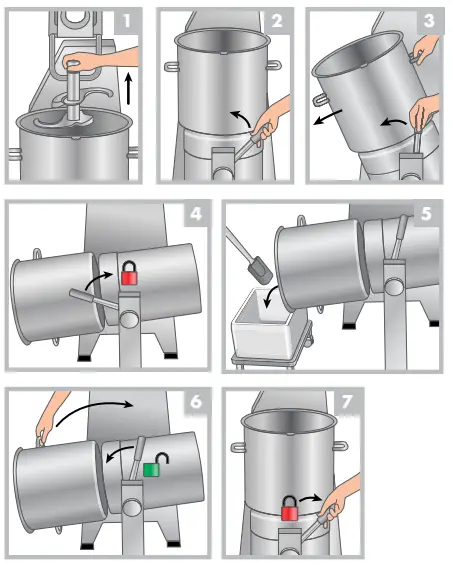 1

2

3

4

5

6

7