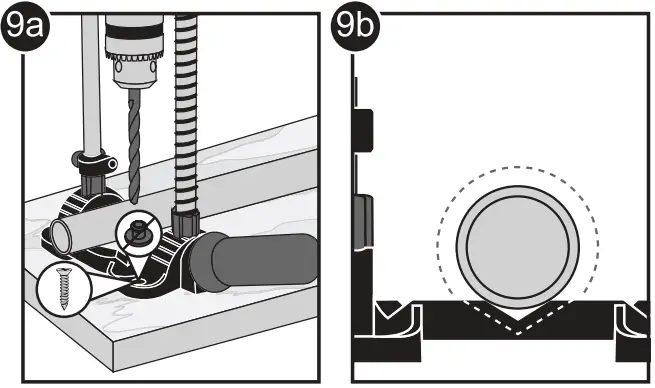 9a

9b