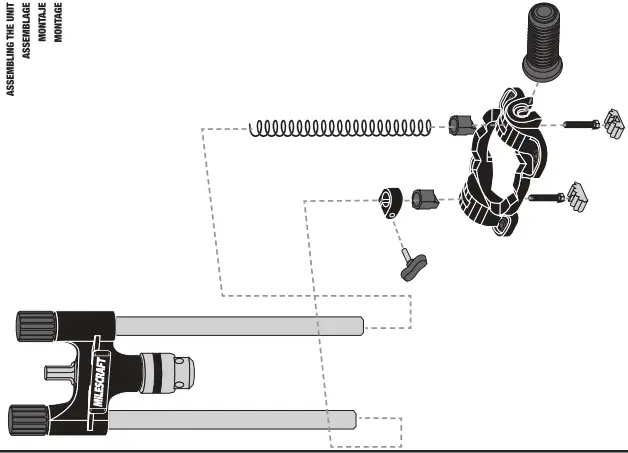 ASSEMBLING THE UNIT
ASSEMBLAGE
MONTAJE
MONTAGE

MILESCRAFT