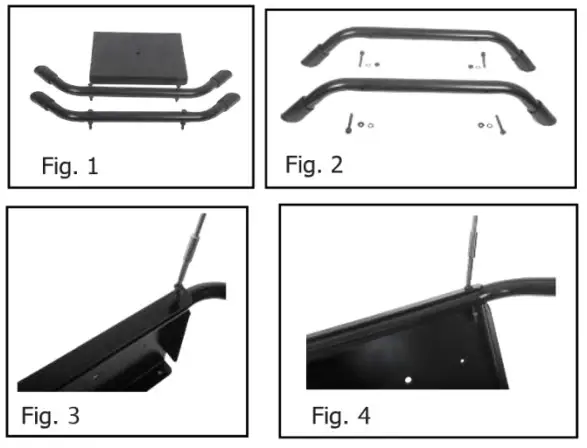 Fig. 1

Fig. 2

Fig. 3

Fig. 4