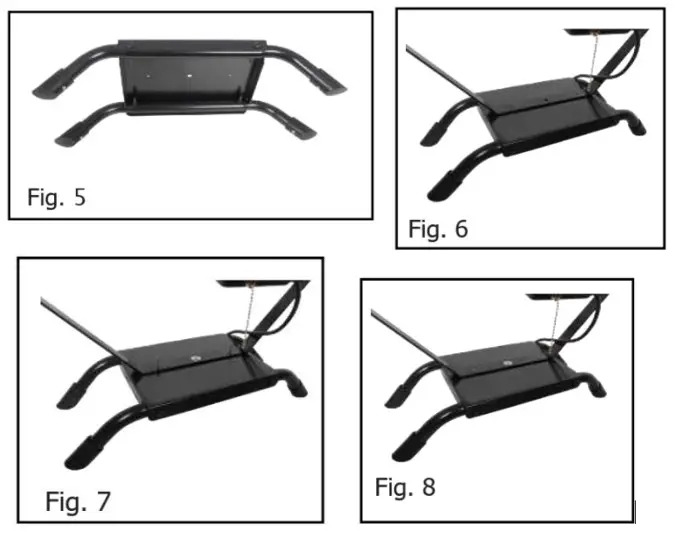 Fig. 5

Fig. 6

Fig. 7

Fig. 8