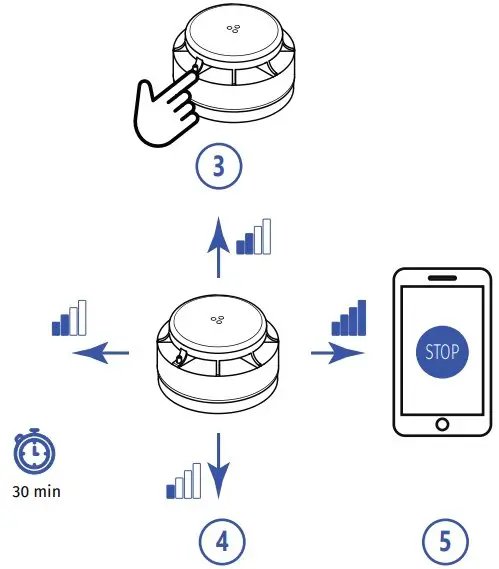 3

STOP

30 min

4

5