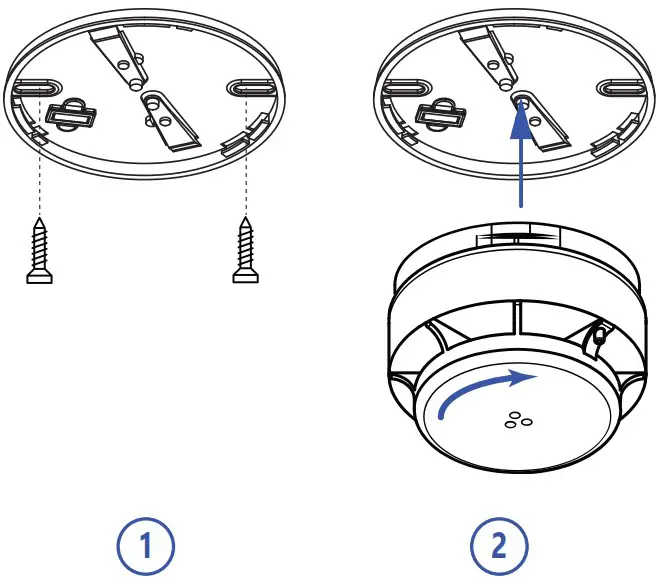 1

2