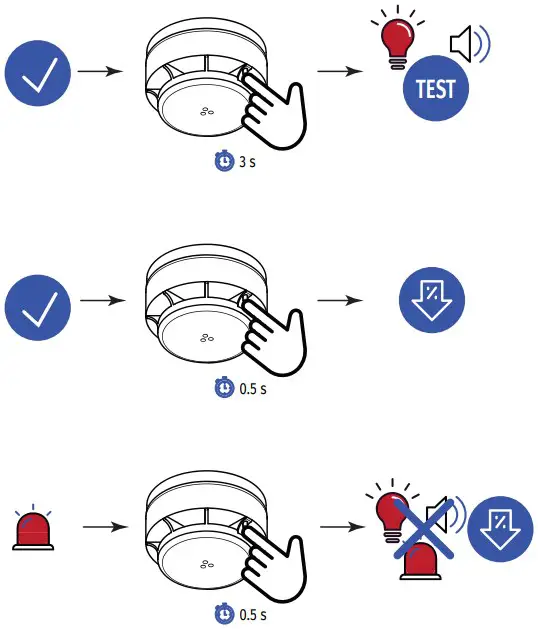 TEST

3 s

%

0.5 s

%

0.5 s