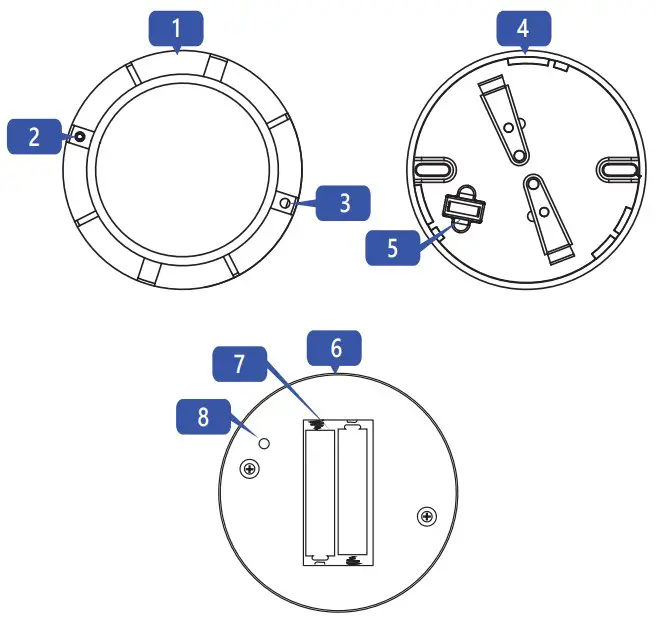 1
2
3
4
5
6
7
8