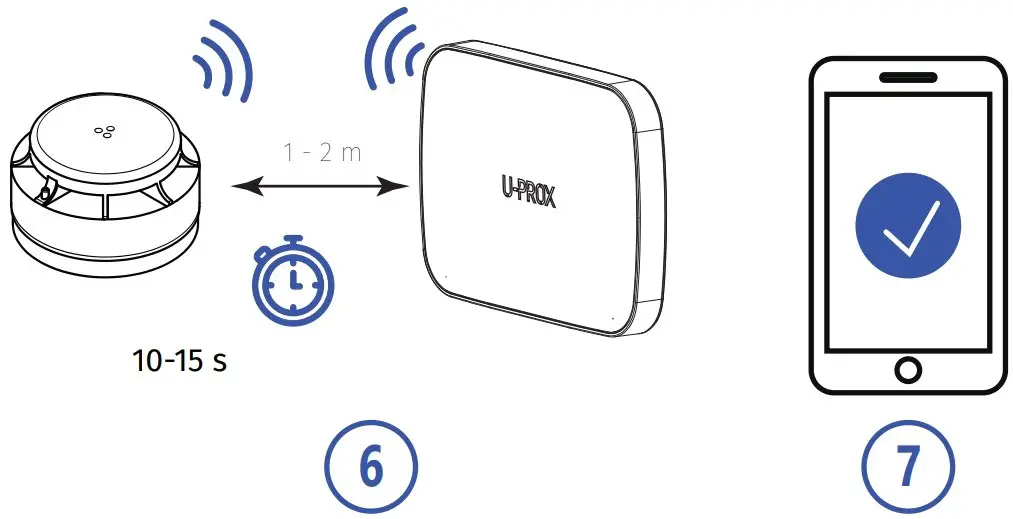 1 - 2 m

U-PROX

10-15 s

6

7