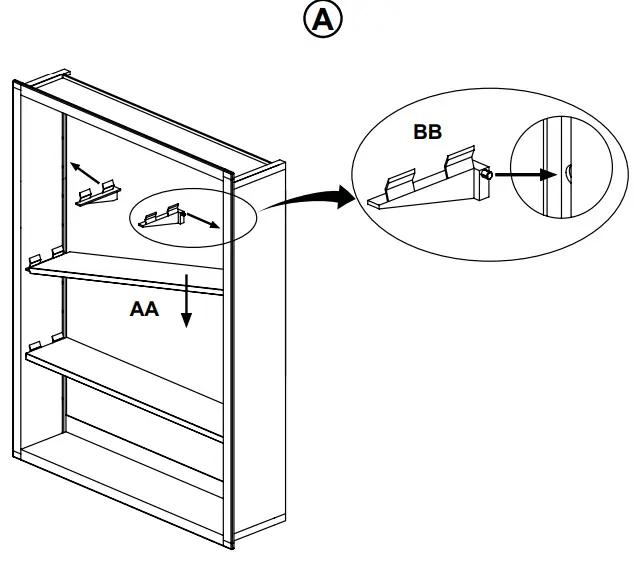 A

BB

AA