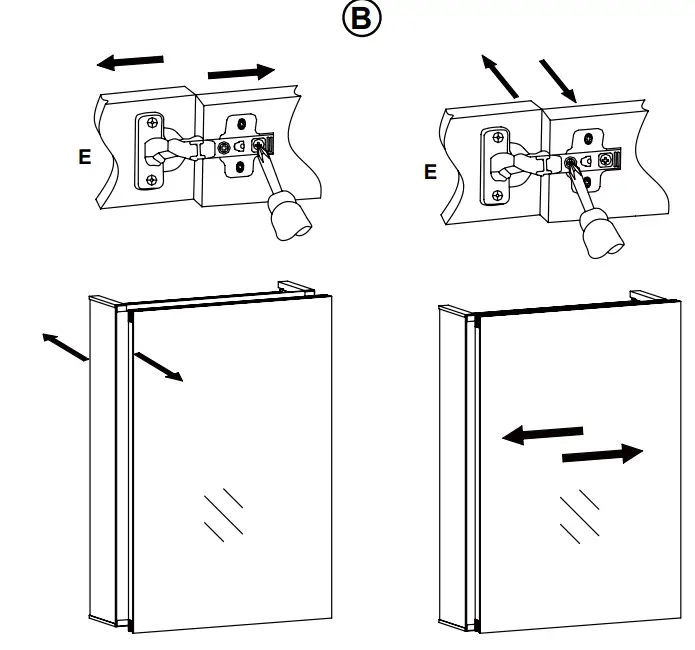 B

E

E