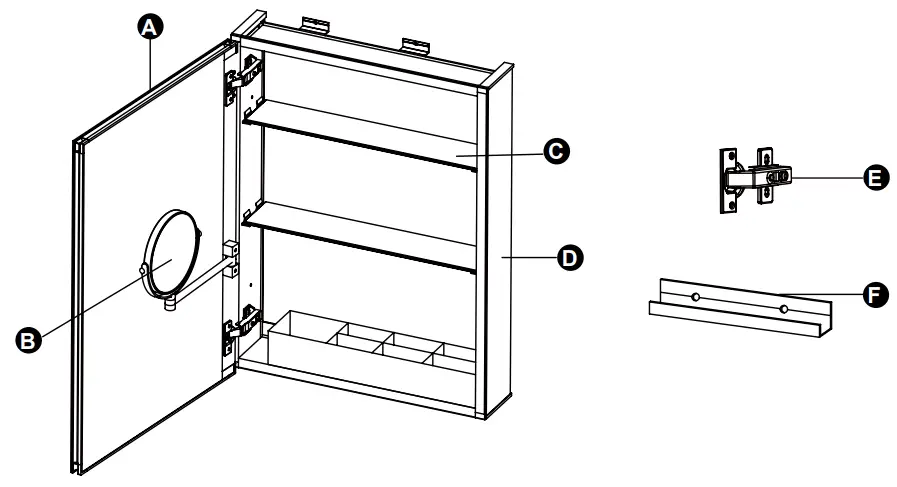 A
B
C
D
E
F