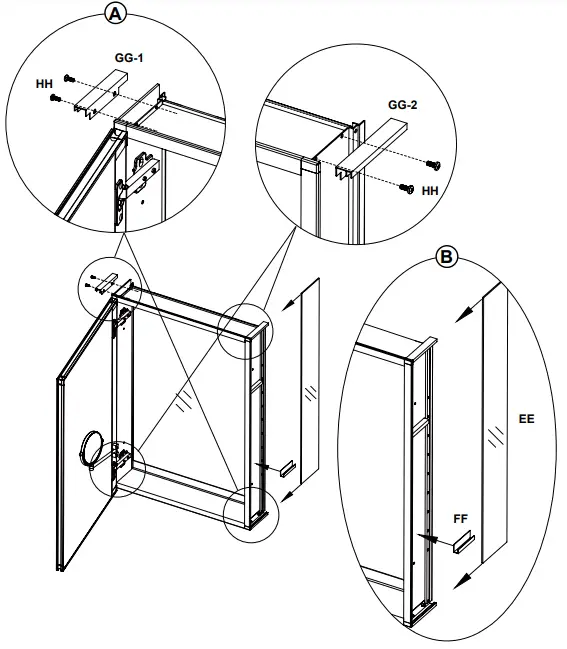 A
GG-1
HH
GG-2
HH
B
EE
FF