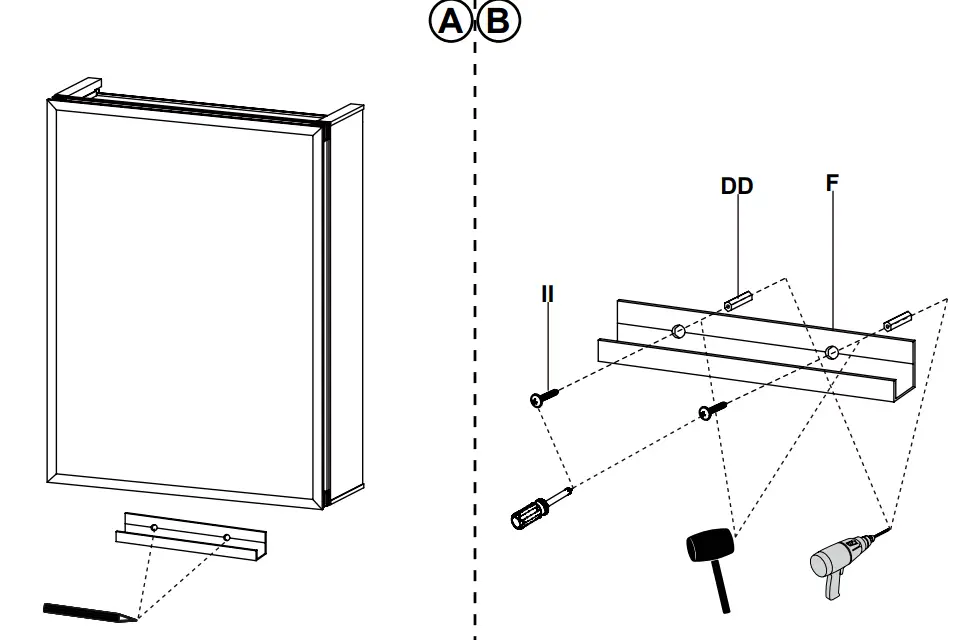 A B

DD
F
II