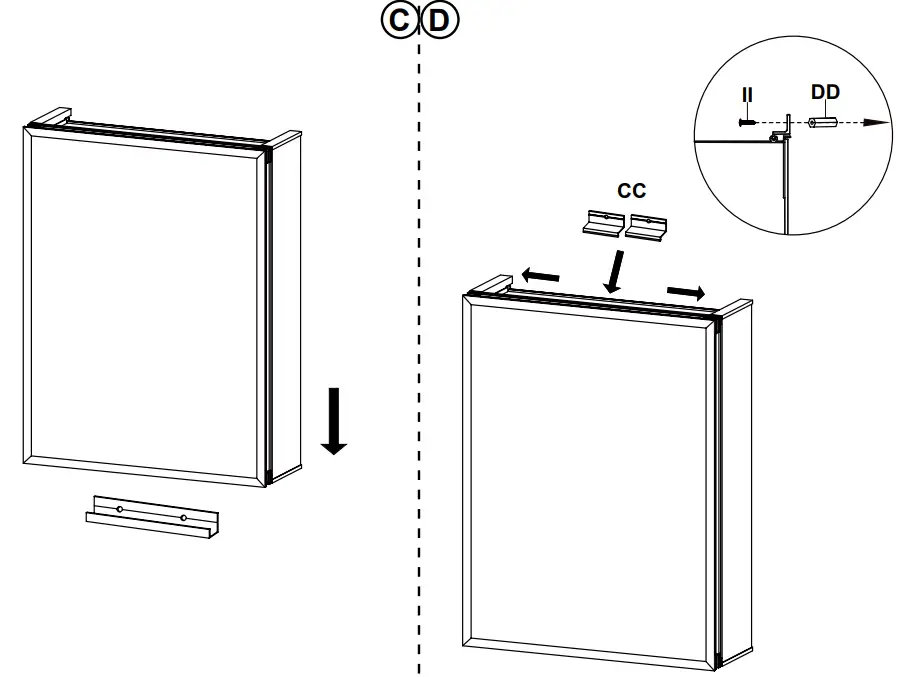 C D

II DD

CC