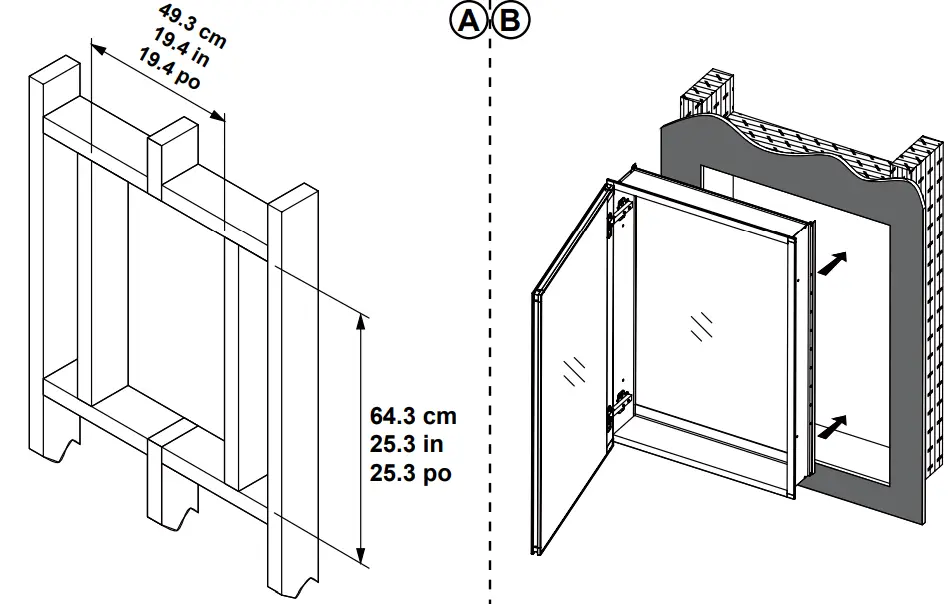 49.3 cm
19.4 in
19.4 po

A B

64.3 cm
25.3 in
25.3 po