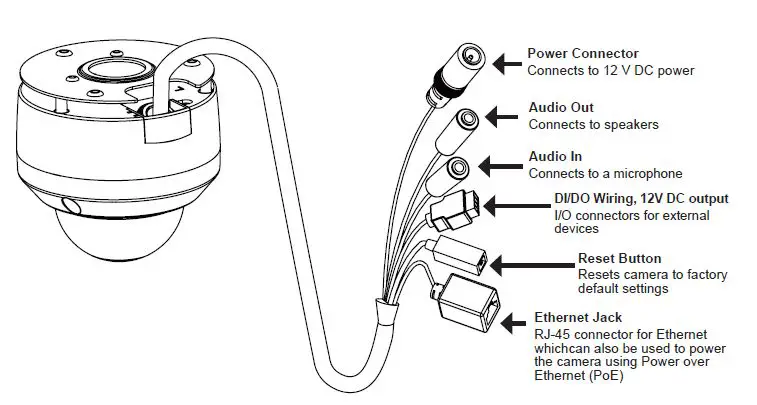 Power Connector
Connects to 12 V DC power

Audio Out
Connects to speakers

Audio In
Connects to a microphone

DI/DO Wiring, 12V DC output
I/O connectors for external devices

Reset Button
Resets camera to factory default settings

Ethernet Jack
RJ-45 connector for Ethernet whichcan also be used to power the camera using Power over Ethernet (PoE)