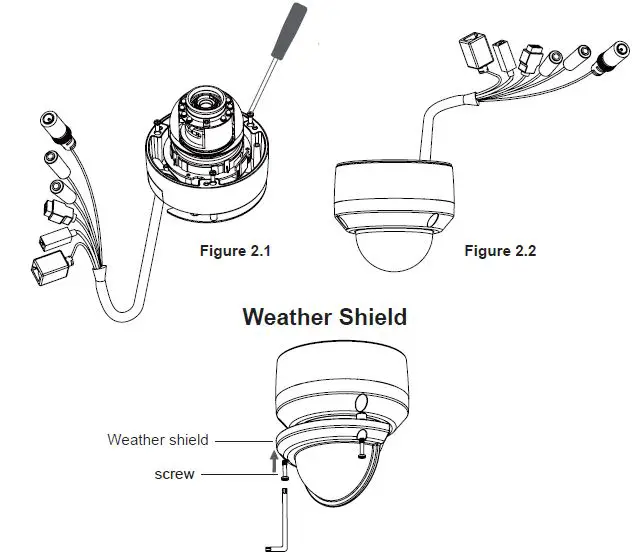 Figure 2.1

Figure 2.2

Weather Shield

Weather shield

screw