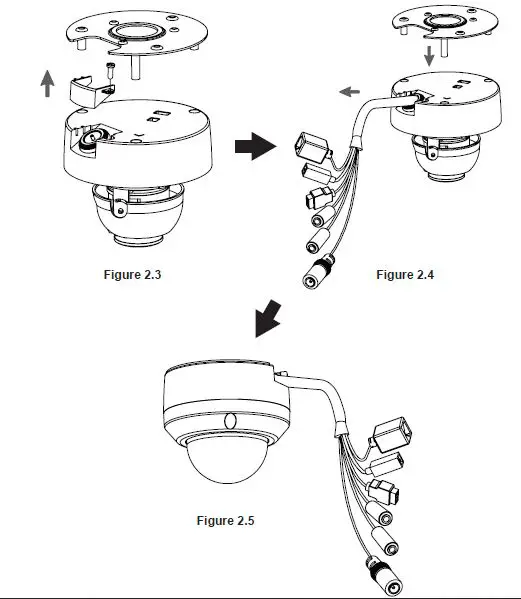 Figure 2.3

Figure 2.4

Figure 2.5