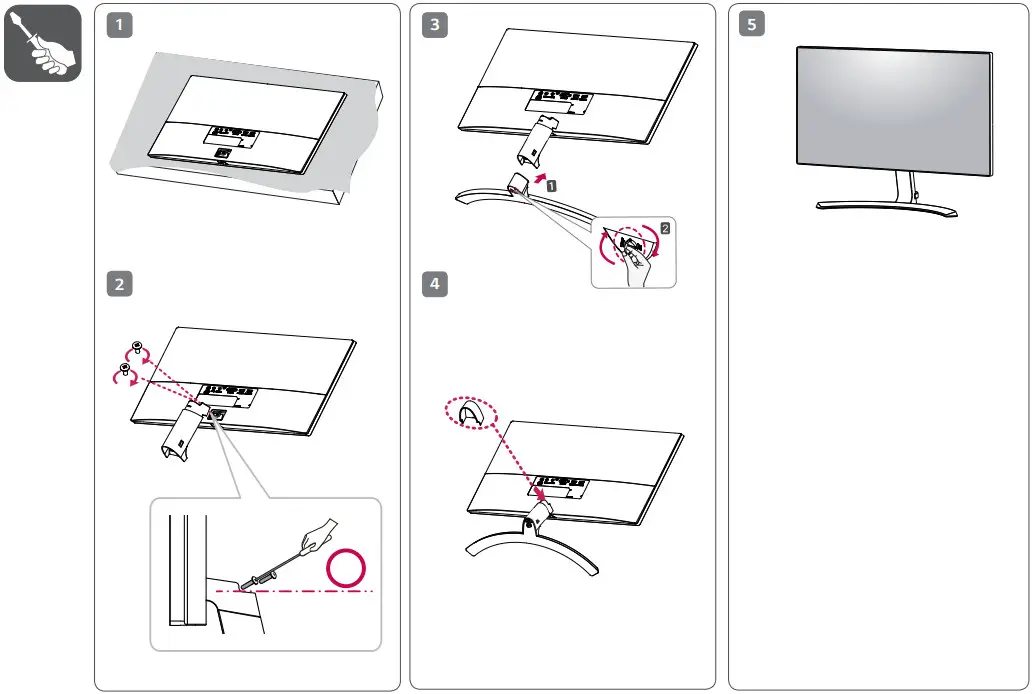 1

2

3

1

2

4

5