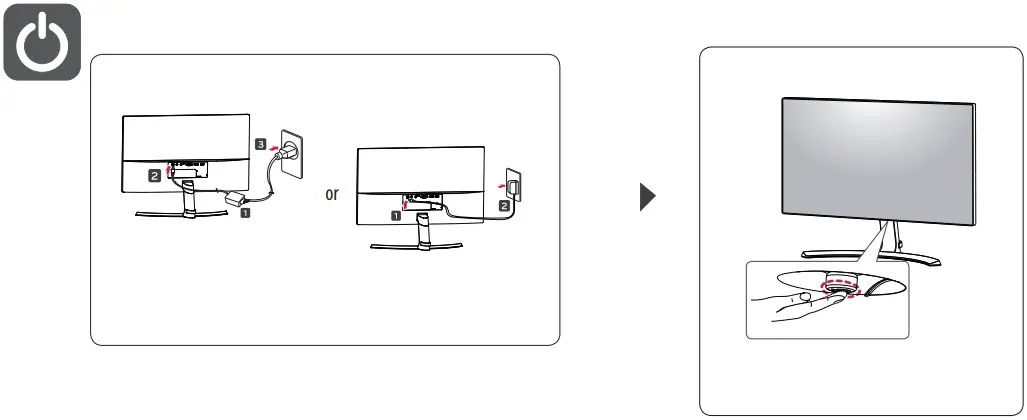 3
2
1
or
1
2